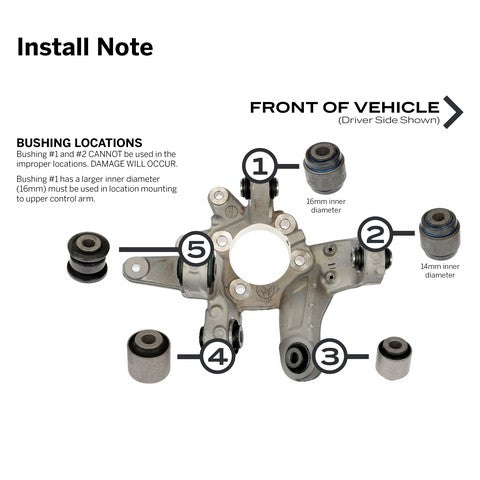 Install Note

FRONT OF VEHICLE
(Driver Side Shown)

BUSHING LOCATIONS
Bushing #1 and #2 CANNOT be used in the improper locations. DAMAGE WILL OCCUR.

Bushing #1 has a larger inner diameter (16mm) must be used in location mounting to upper control arm.

1

16mm inner diameter

2

14mm inner diameter

5

4

3