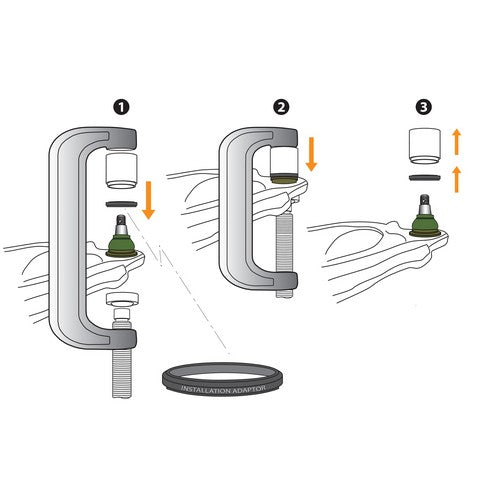 1

2

3

INSTALLATION ADAPTOR