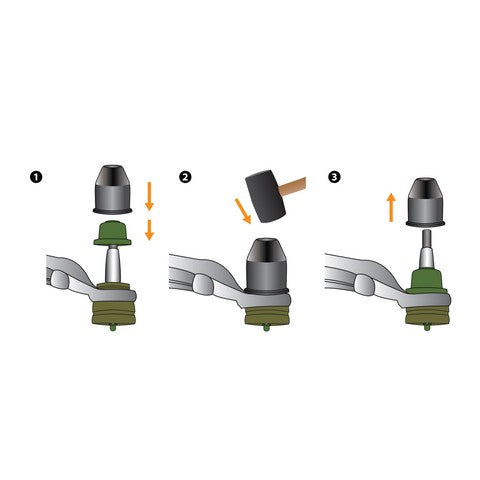 1

2

3